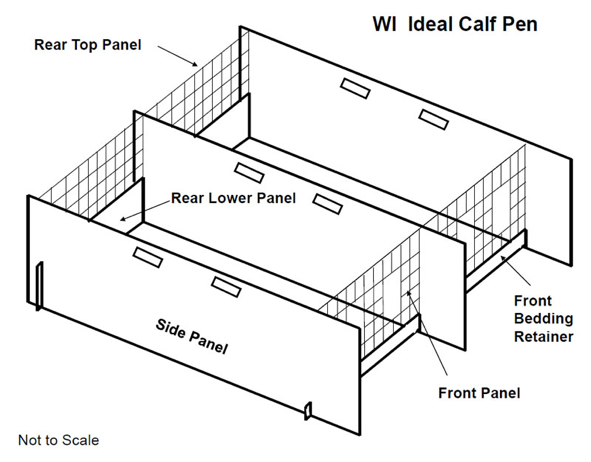 WI Ideal Calf Pen

Rear Top Panel

Rear Lower Panel

Side Panel

Front Bedding Retainer

Front Panel

Not to Scale