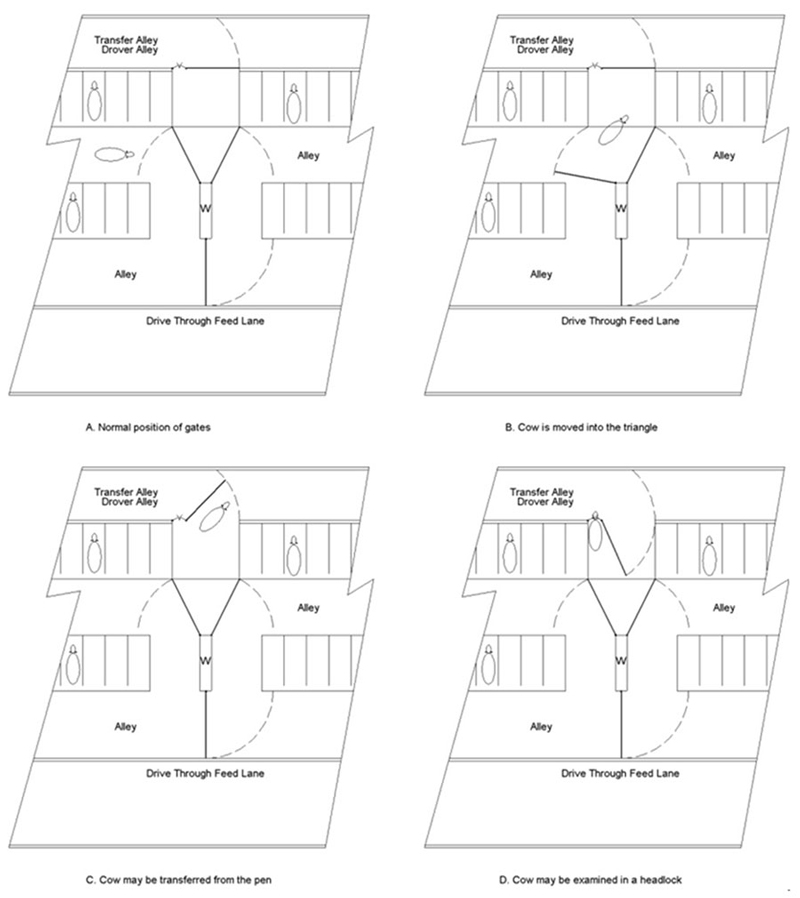 Transfer Alley
Drover Alley

Alley

W

Alley

Drive Through Feed Lane

A. Normal position of gates

Transfer Alley
Drover Alley

Alley

W

Alley

Drive Through Feed Lane

B. Cow is moved into the triangle

Transfer Alley
Drover Alley

Alley

W

Alley

Drive Through Feed Lane

C. Cow may be transferred from the pen

Transfer Alley
Drover Alley

Alley

W

Alley

Drive Through Feed Lane

D. Cow may be examined in a headlock